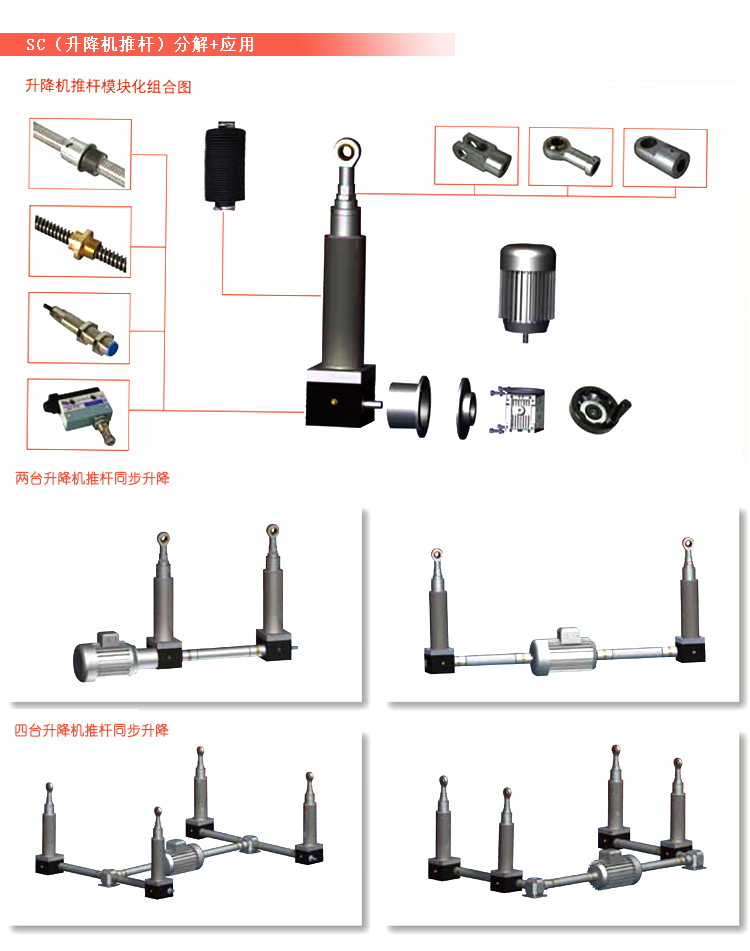 SC（升降机推杆）分解+应用

升降机推杆模块化组合图

两台升降机推杆同步升降

四台升降机推杆同步升降